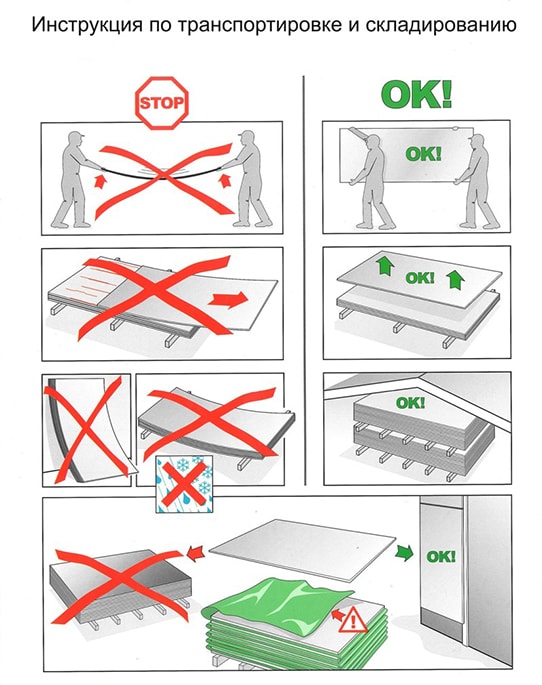 Инструкция по транспортировке и складированию

STOP

OK!

OK!

OK!

OK!

OK!